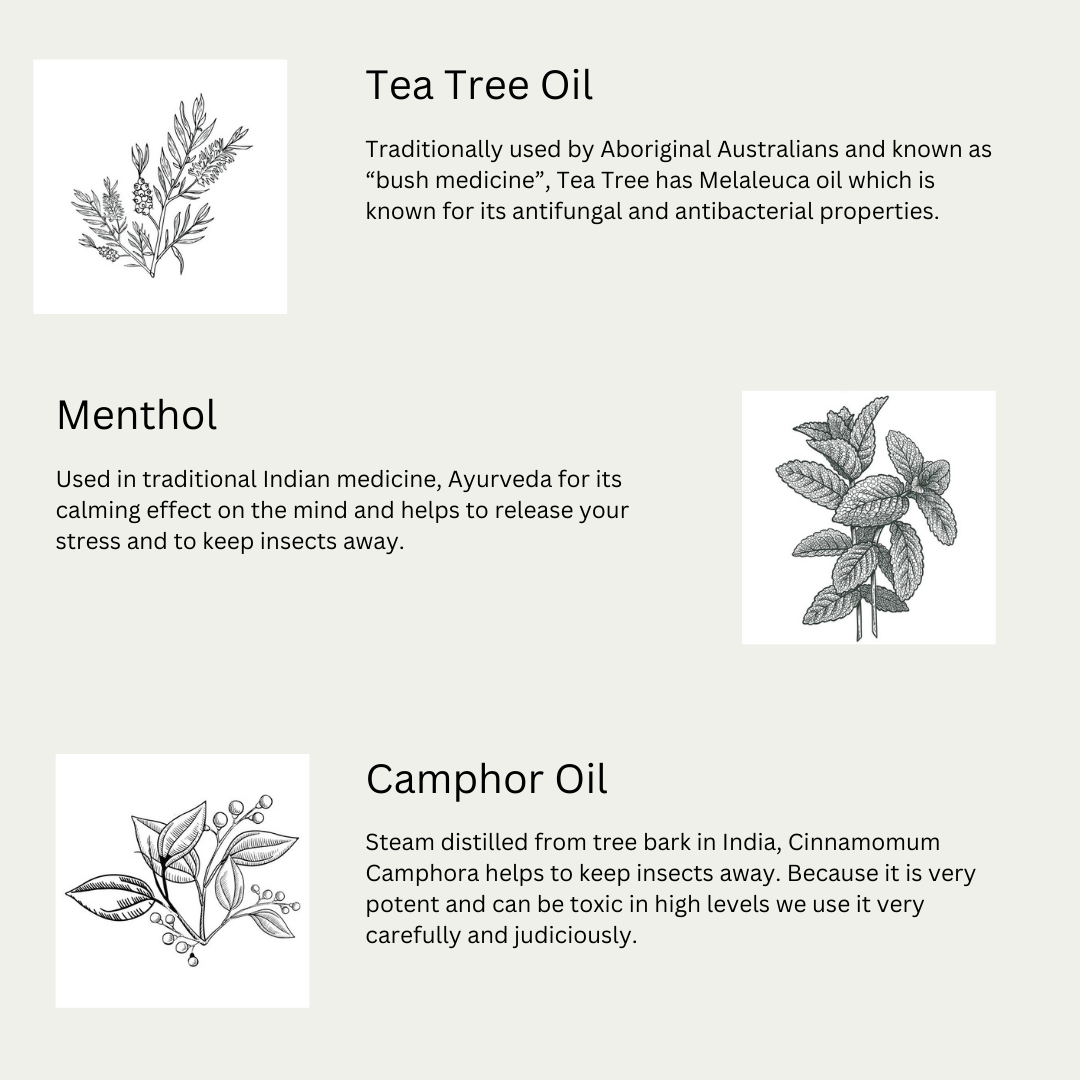 Tea Tree Oil

Traditionally used by Aboriginal Australians and known as “bush medicine”, Tea Tree has Melaleuca oil which is known for its antifungal and antibacterial properties.

Menthol

Used in traditional Indian medicine, Ayurveda for its calming effect on the mind and helps to release your stress and to keep insects away.

Camphor Oil

Steam distilled from tree bark in India, Cinnamomum Camphora helps to keep insects away. Because it is very potent and can be toxic in high levels we use it very carefully and judiciously.